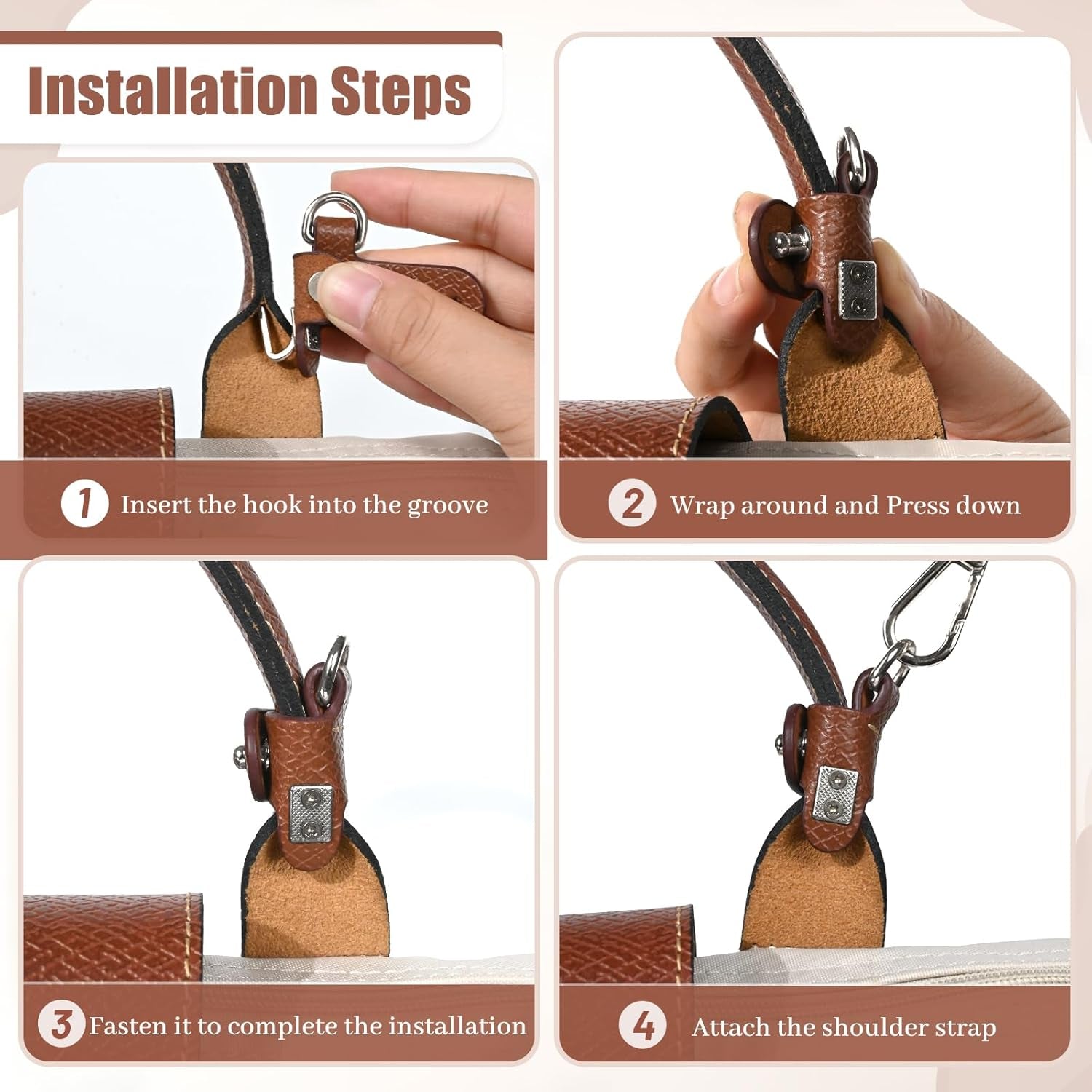 Installation Steps

1 Insert the hook into the groove

2 Wrap around and Press down

3 Fasten it to complete the installation

4 Attach the shoulder strap